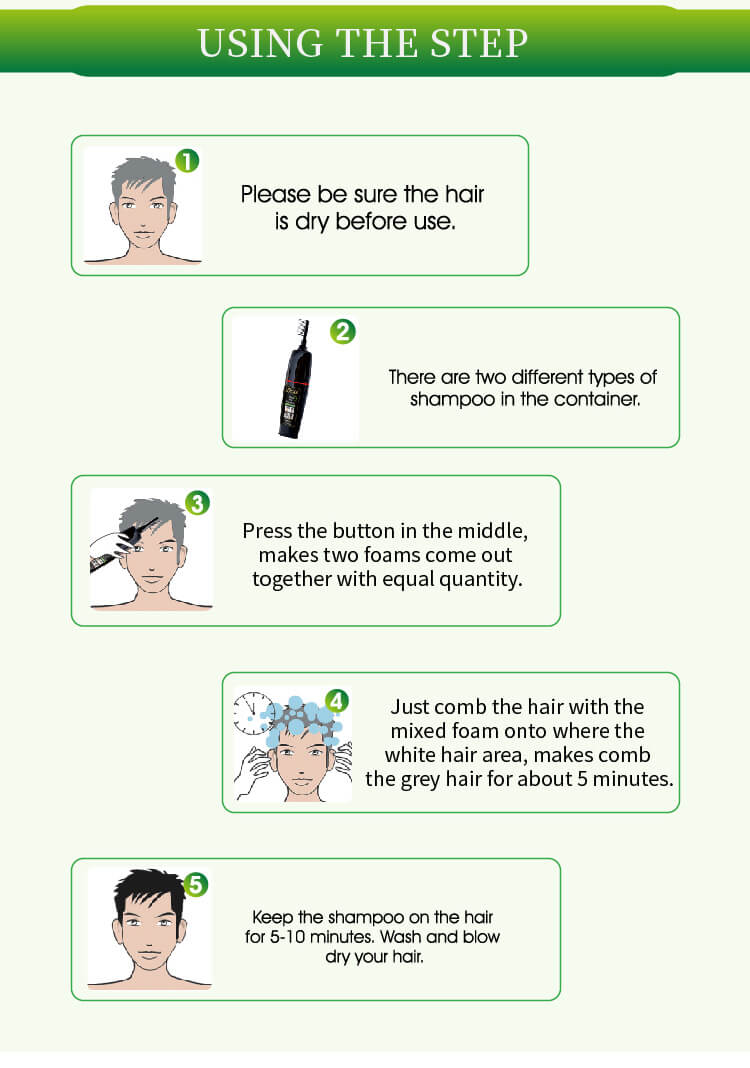 USING THE STEP

1
Please be sure the hair is dry before use.

2
There are two different types of shampoo in the container.

3
Press the button in the middle, makes two foams come out together with equal quantity.

4
Just comb the hair with the mixed foam onto where the white hair area, makes comb the grey hair for about 5 minutes.

5
Keep the shampoo on the hair for 5-10 minutes. Wash and blow dry your hair.