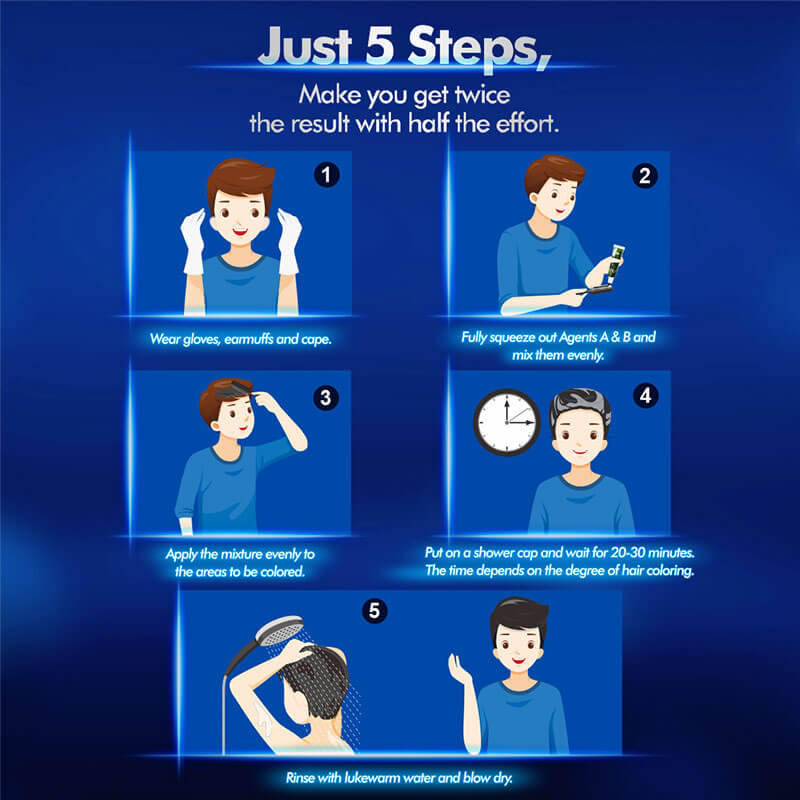 Just 5 Steps,

Make you get twice the result with half the effort.

1

Wear gloves, earmuffs and cape.

2

Fully squeeze out Agents A & B and mix them evenly.

3

Apply the mixture evenly to the areas to be colored.

4

Put on a shower cap and wait for 20-30 minutes. The time depends on the degree of hair coloring.

5

Rinse with lukewarm water and blow dry.