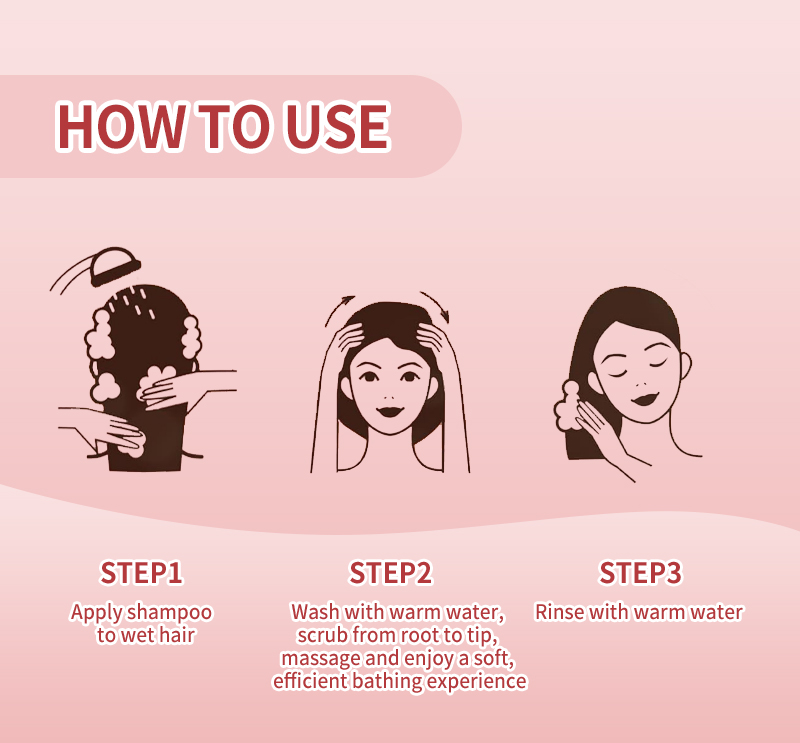 HOW TO USE

STEP1
Apply shampoo to wet hair

STEP2
Wash with warm water, scrub from root to tip, massage and enjoy a soft, efficient bathing experience

STEP3
Rinse with warm water