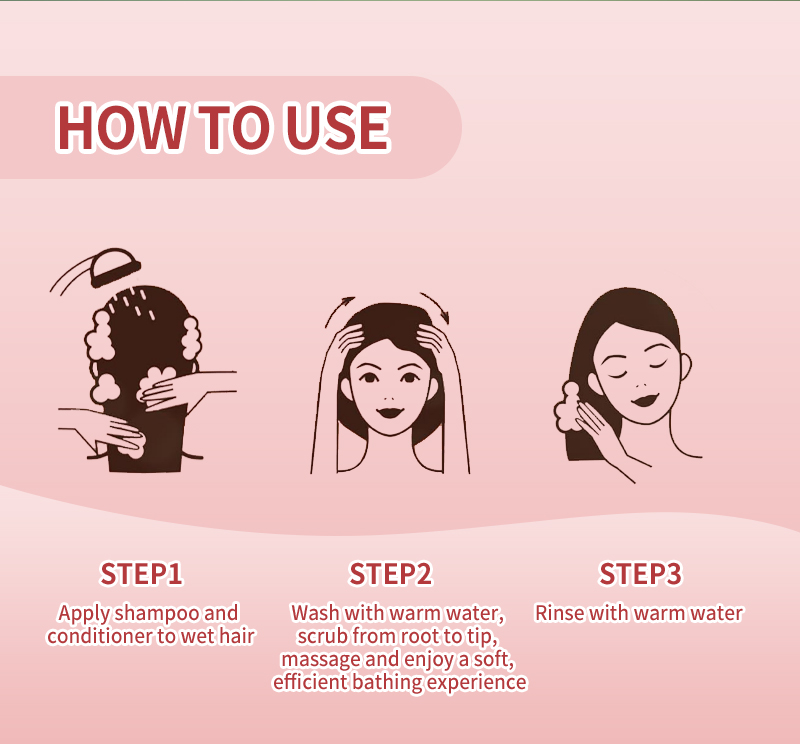 HOW TO USE

STEP1

Apply shampoo and conditioner to wet hair

STEP2

Wash with warm water, scrub from root to tip, massage and enjoy a soft, efficient bathing experience

STEP3

Rinse with warm water